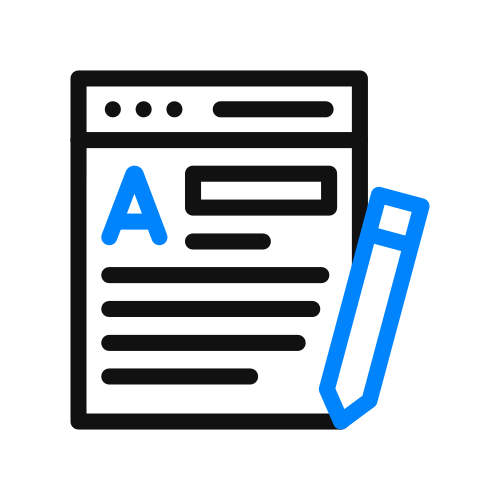 A